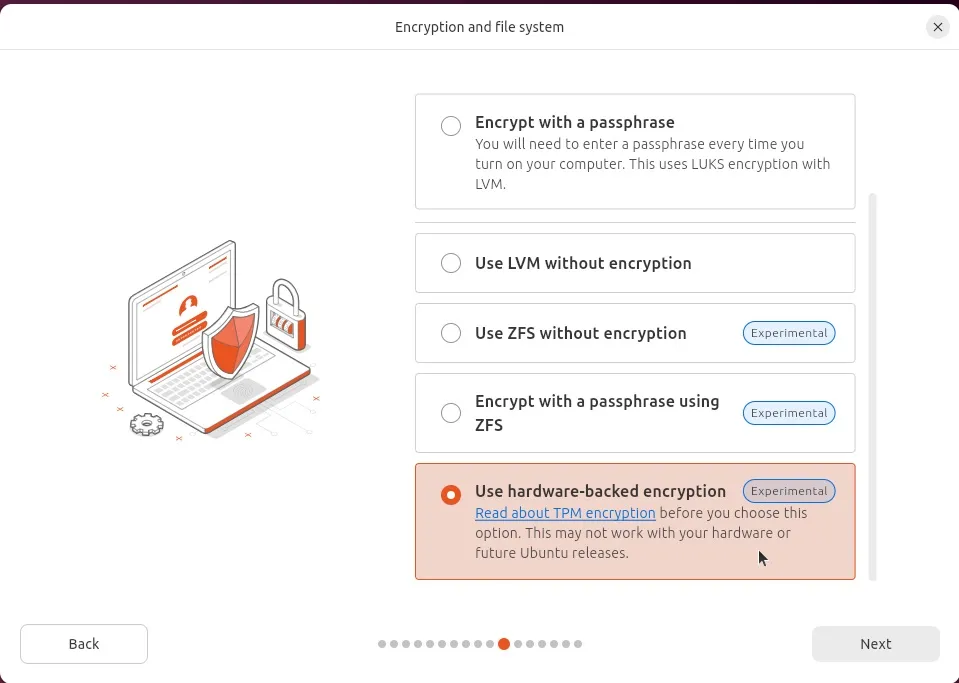 Encryption and file system

Encrypt with a passphrase
You will need to enter a passphrase every time you turn on your computer. This uses LUKS encryption with LVM.

Use LVM without encryption

Use ZFS without encryption
Experimental

Encrypt with a passphrase using ZFS
Experimental

Use hardware-backed encryption
Experimental
Read about TPM encryption before you choose this option. This may not work with your hardware or future Ubuntu releases.

Back

Next